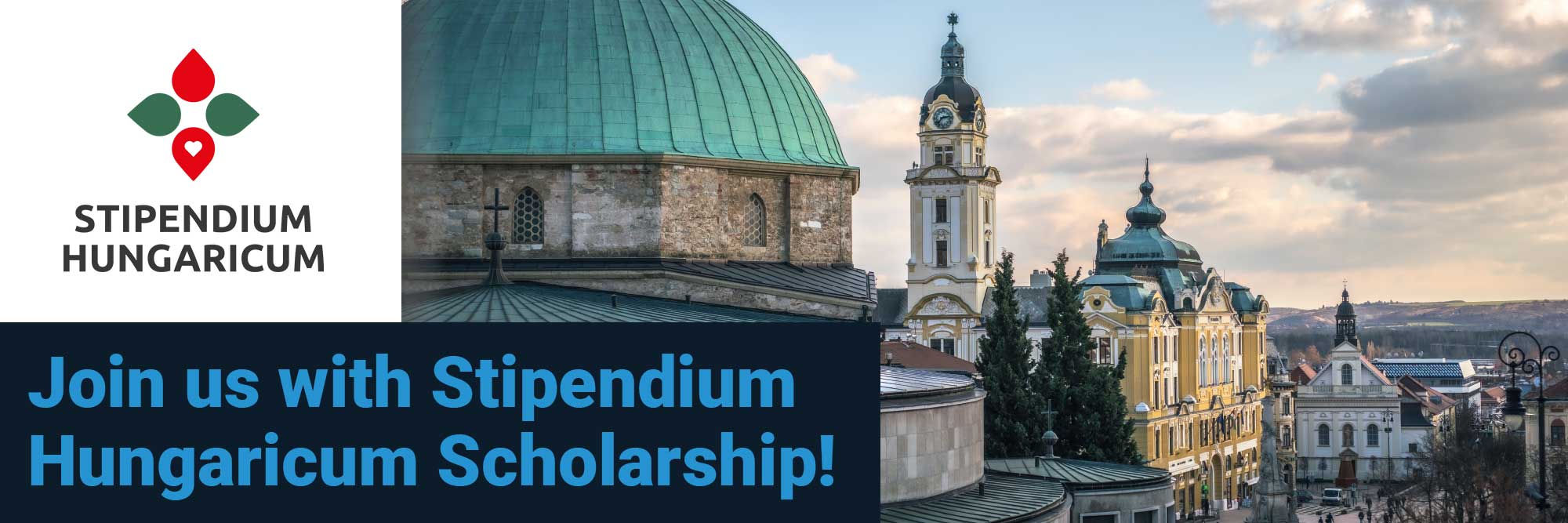 STIPENDIUM HUNGARICUM

Join us with Stipendium Hungaricum Scholarship!