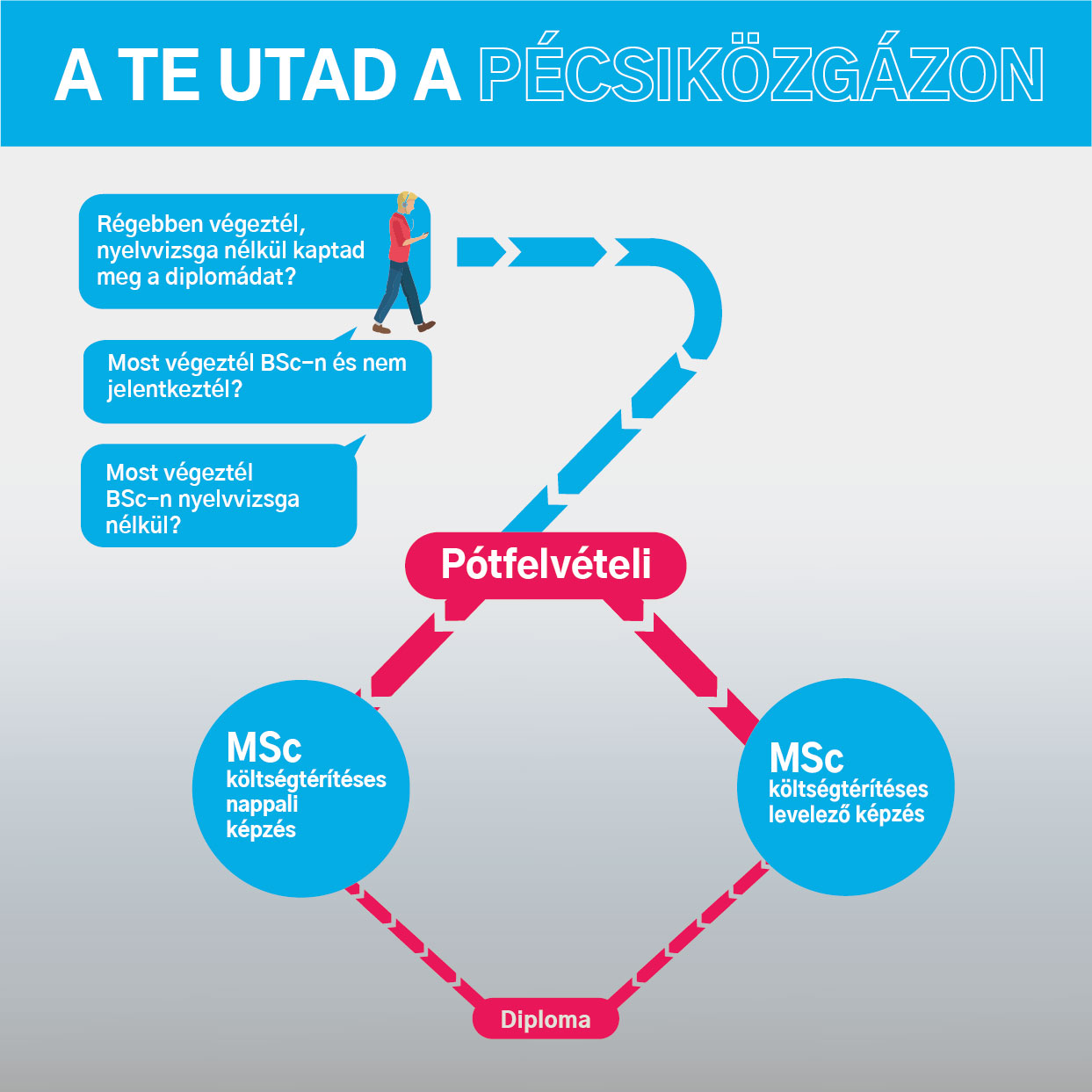 A TE UTAD A PÉCSIKÖZGÁZON

Régebben végeztél, nyelvvizsga nélkül kaptad meg a diplomádat?

Most végeztél BSc–n és nem jelentkeztél?

Most végeztél BSc–n nyelvvizsga nélkül?

Pótfelvételi

MSc
költségtérítéses nappali képzés

MSc
költségtérítéses levelező képzés

Diploma